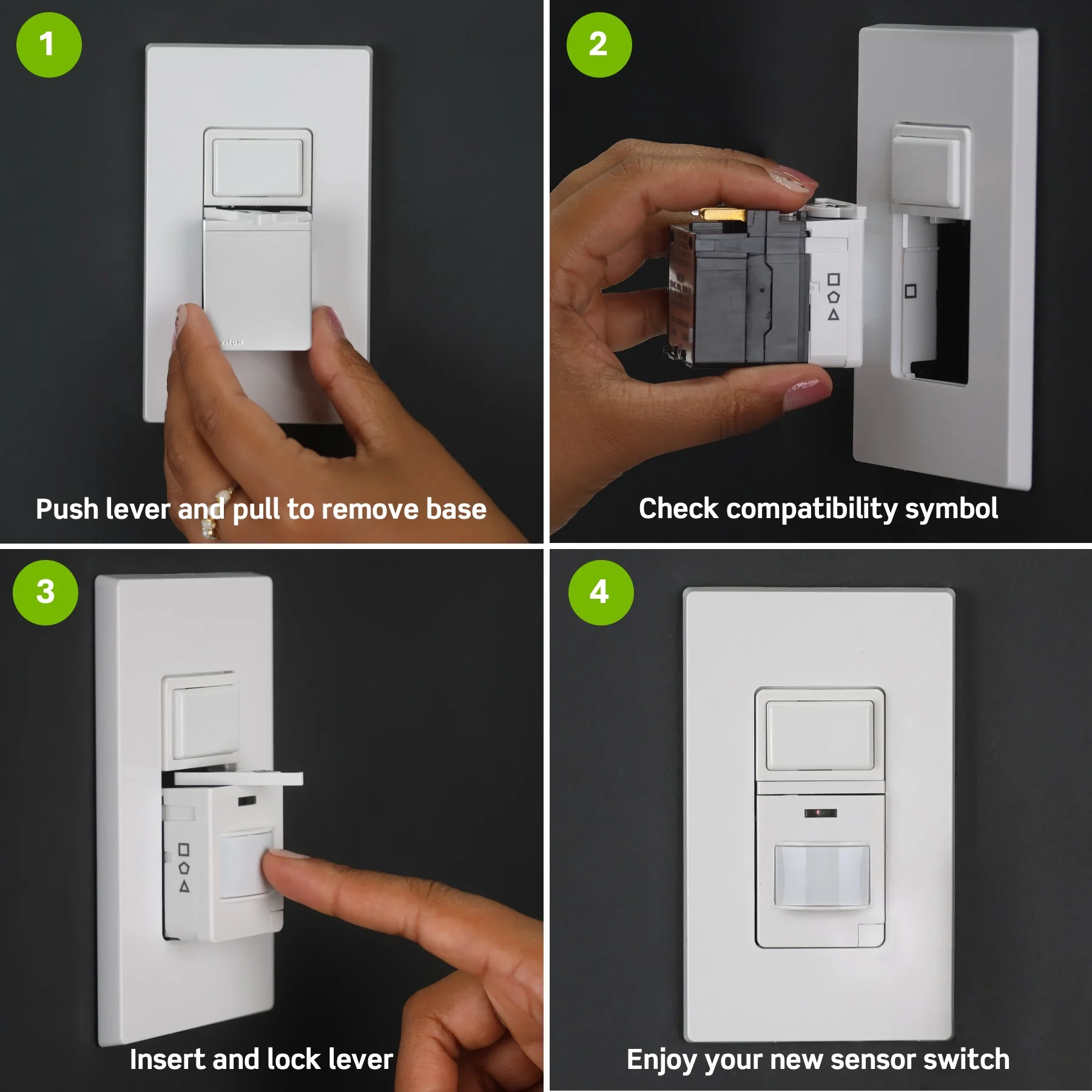 1

Push lever and pull to remove base

2

Check compatibility symbol

3

Insert and lock lever

4

Enjoy your new sensor switch